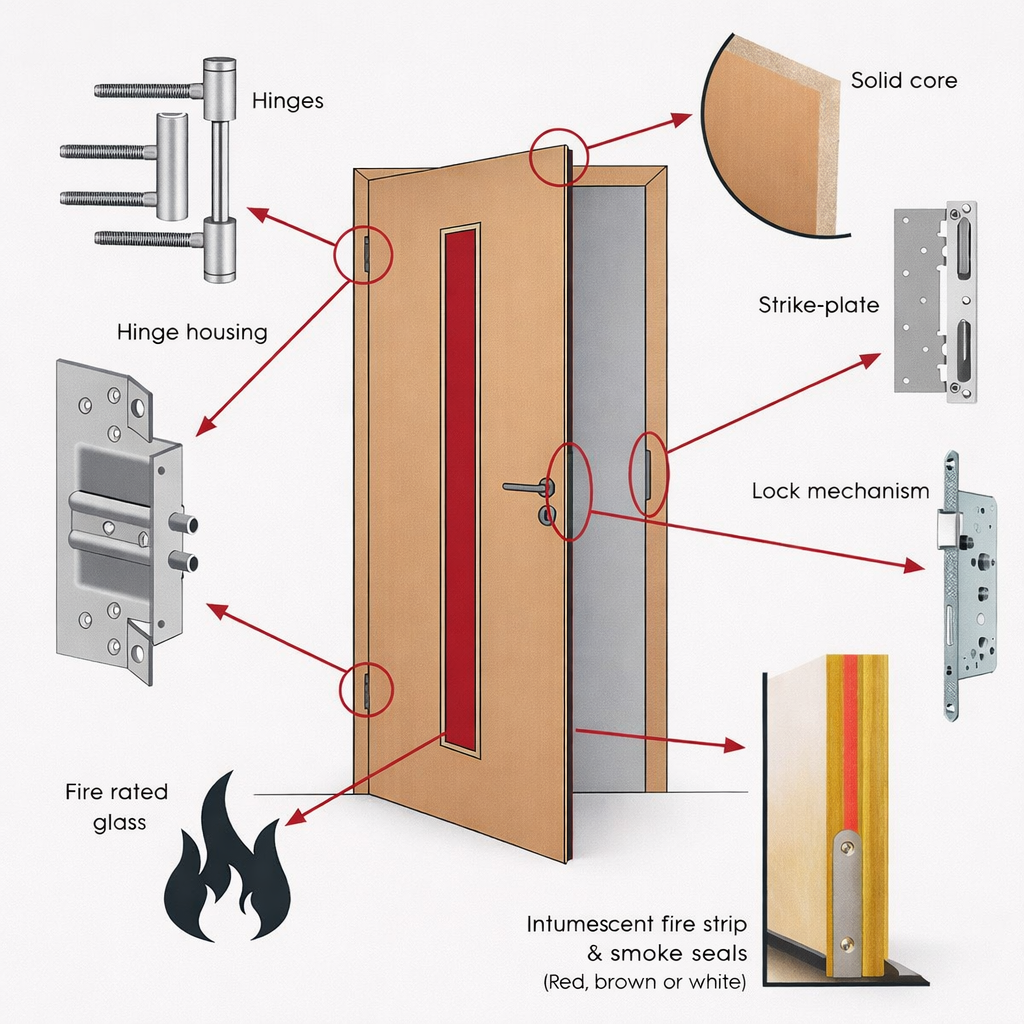 Hinges

Solid core

Hinge housing

Strike-plate

Lock mechanism

Fire rated glass

Intumescent fire strip & smoke seals (Red, brown or white)